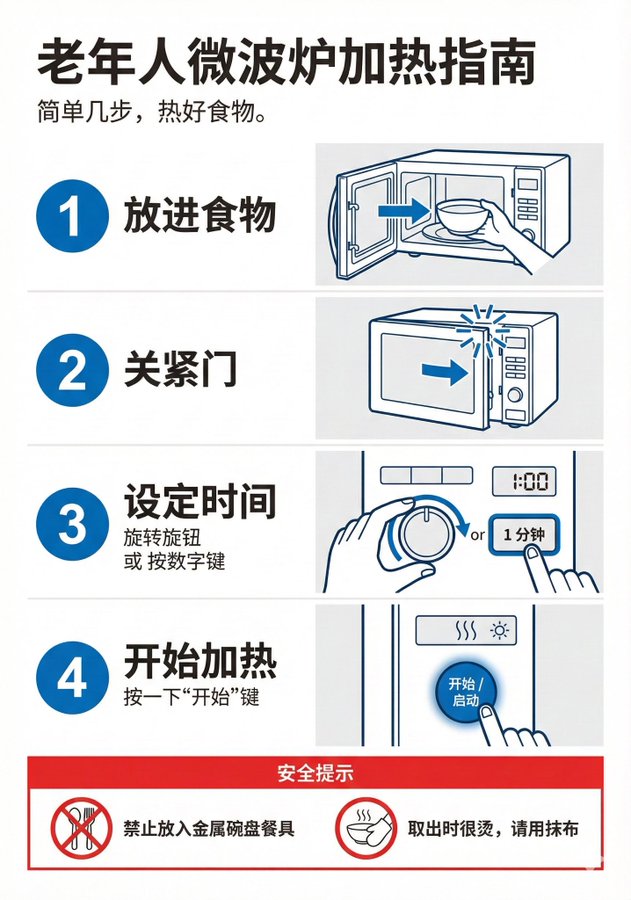 老年人微波炉加热指南

简单几步，热好食物。

1 放进食物

2 关紧门

3 设定时间
旋转旋钮
或 按数字键

1:00

or 1 分钟

4 开始加热
按一下“开始”键

开始 / 启动

安全提示

禁止放入金属碗盘餐具

取出时很烫，请用抹布