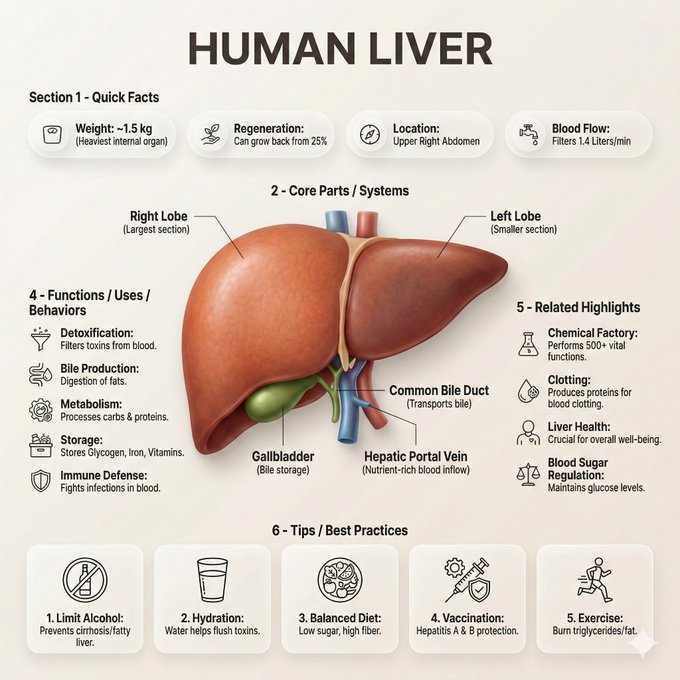 HUMAN LIVER

Section 1 - Quick Facts

Weight: ~1.5 kg
(Heaviest internal organ)

Regeneration:
Can grow back from 25%

Location:
Upper Right Abdomen

Blood Flow:
Filters 1.4 Liters/min

2 - Core Parts / Systems

Right Lobe
(Largest section)

Left Lobe
(Smaller section)

Common Bile Duct
(Transports bile)

Gallbladder
(Bile storage)

Hepatic Portal Vein
(Nutrient-rich blood inflow)

4 - Functions / Uses / Behaviors

Detoxification:
Filters toxins from blood.

Bile Production:
Digestion of fats.

Metabolism:
Processes carbs & proteins.

Storage:
Stores Glycogen, Iron, Vitamins.

Immune Defense:
Fights infections in blood.

5 - Related Highlights

Chemical Factory:
Performs 500+ vital functions.

Clotting:
Produces proteins for blood clotting.

Liver Health:
Crucial for overall well-being.

Blood Sugar Regulation:
Maintains glucose levels.

6 - Tips / Best Practices

1. Limit Alcohol:
Prevents cirrhosis/fatty liver.

2. Hydration:
Water helps flush toxins.

3. Balanced Diet:
Low sugar, high fiber.

4. Vaccination:
Hepatitis A & B protection.

5. Exercise:
Burn triglycerides/fat.