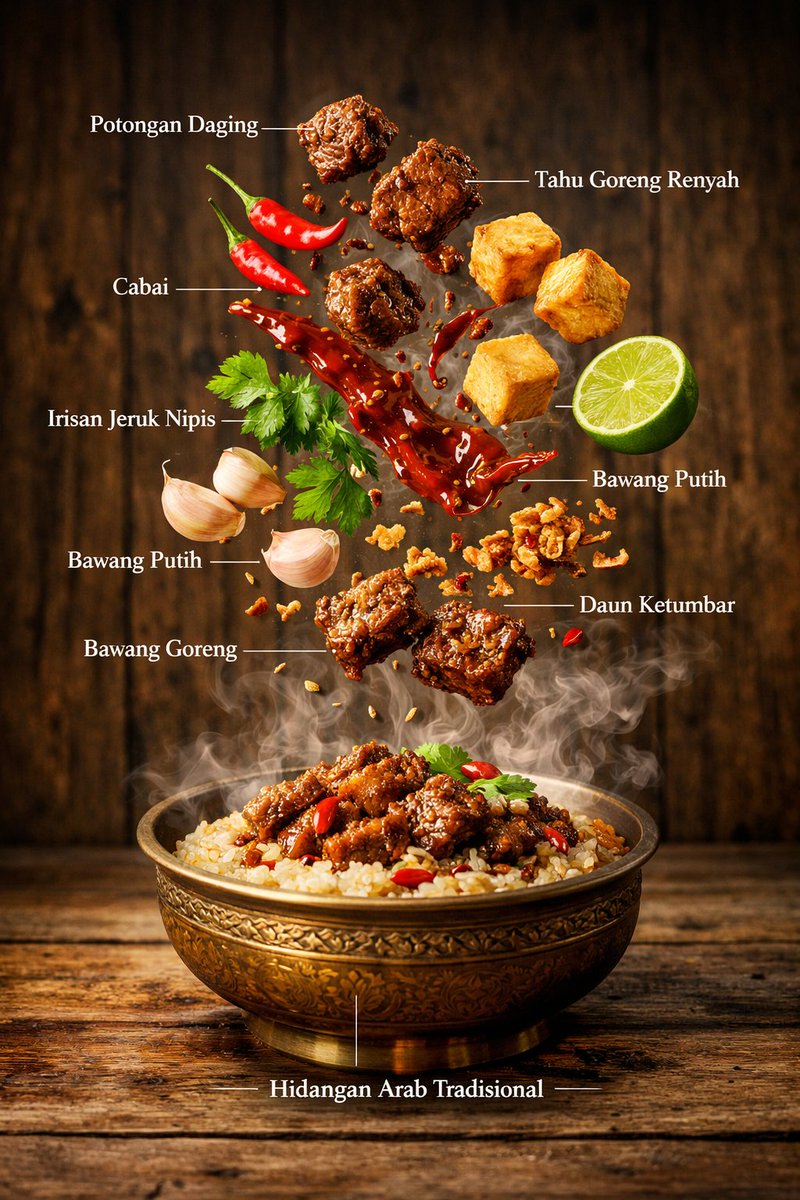 Potongan Daging

Tahu Goreng Renyah

Cabai

Irisan Jeruk Nipis

Bawang Putih

Bawang Putih

Daun Ketumbar

Bawang Goreng

Hidangan Arab Tradisional