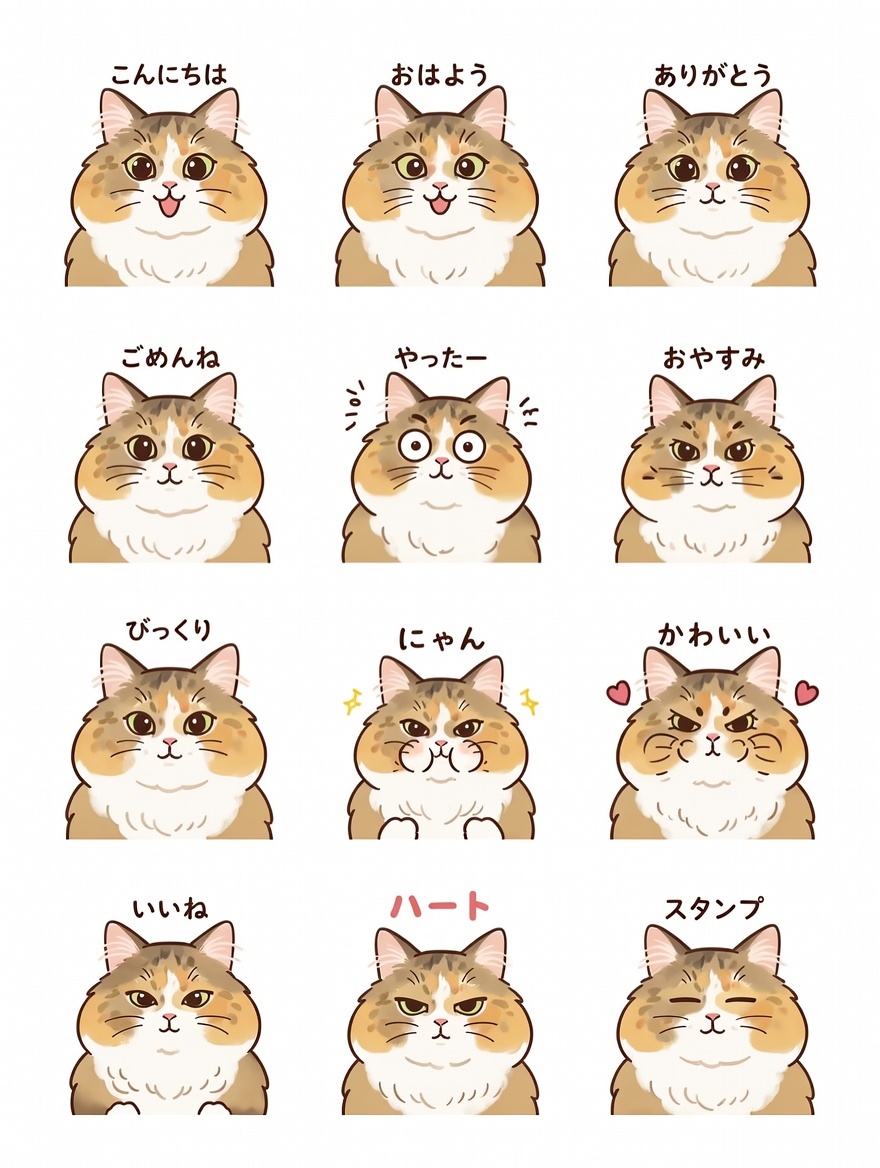 こんにちは

おはよう

ありがとう

ごめんね

やったー

おやすみ

びっくり

にゃん

かわいい

いいね

ハート

スタンプ